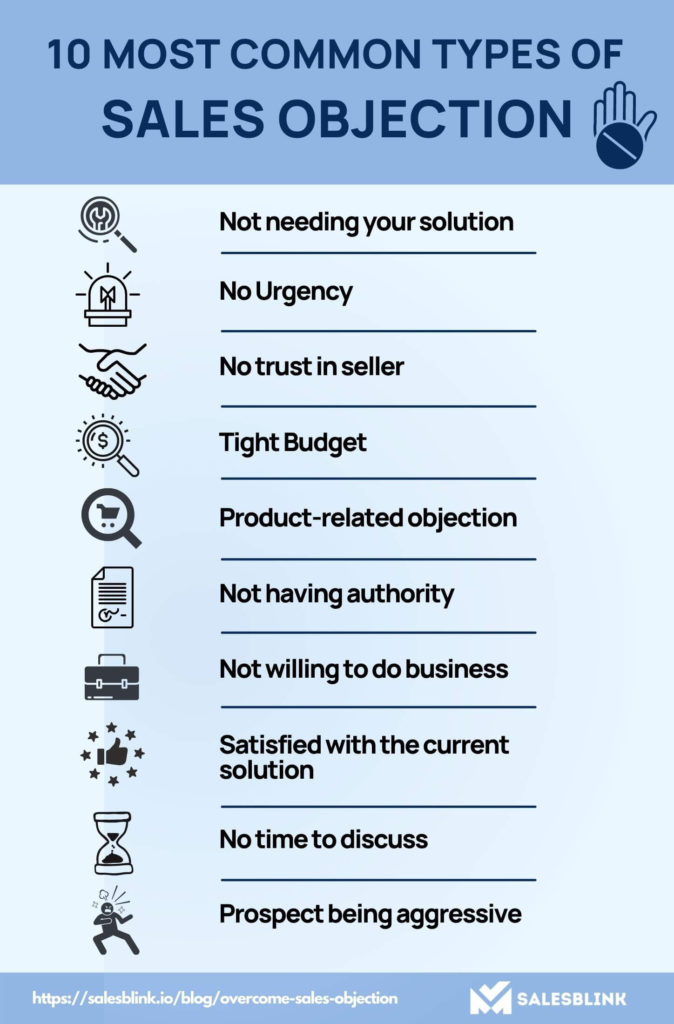 10 MOST COMMON TYPES OF SALES OBJECTION

Not needing your solution

No Urgency

No trust in seller

Tight Budget

Product-related objection

Not having authority

Not willing to do business

Satisfied with the current solution

No time to discuss

Prospect being aggressive

https://salesblink.io/blog/overcome-sales-objection

SALESBLINK