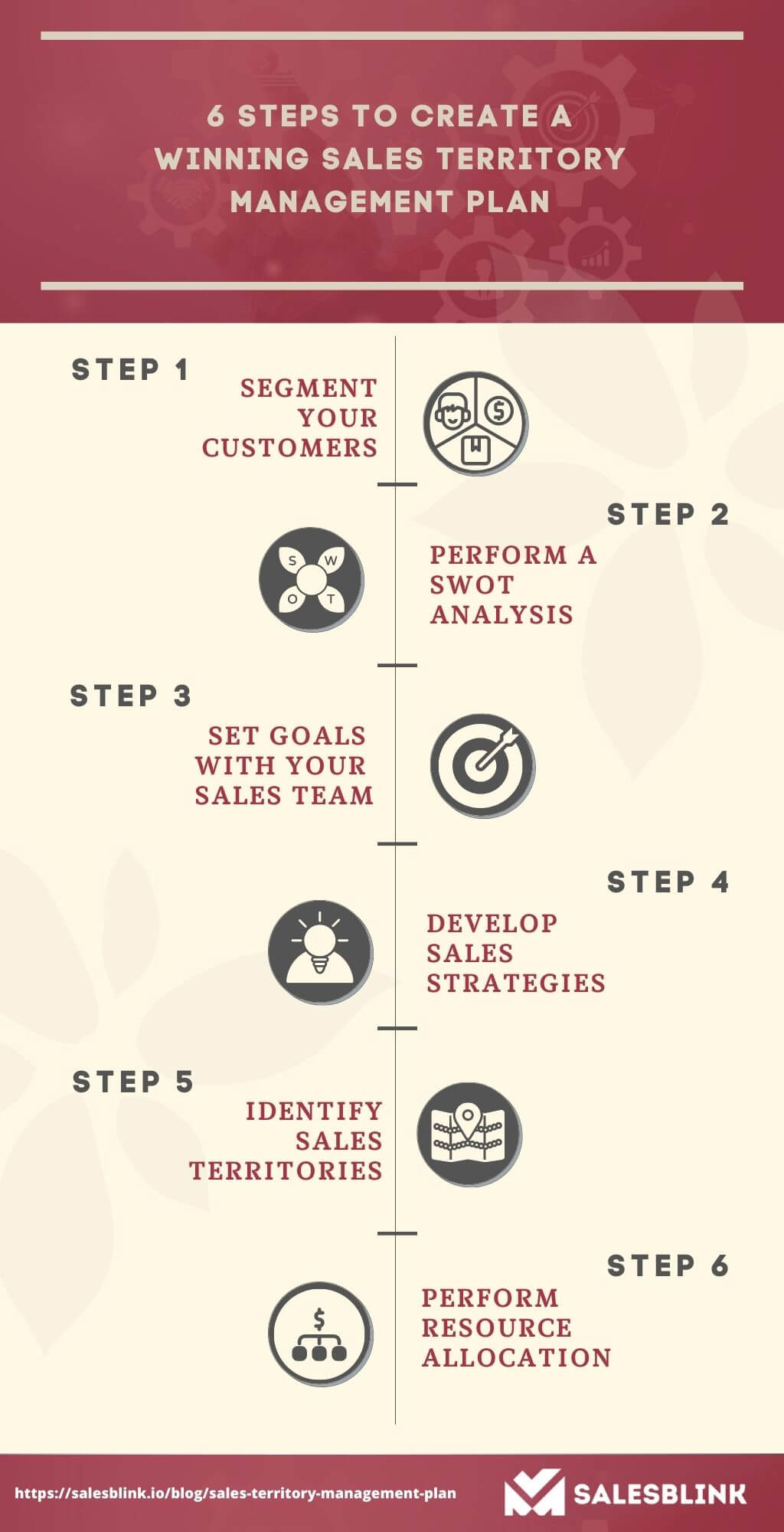 6 STEPS TO CREATE A WINNING SALES TERRITORY MANAGEMENT PLAN

STEP 1

SEGMENT YOUR CUSTOMERS

STEP 2

S W O T

PERFORM A SWOT ANALYSIS

STEP 3

SET GOALS WITH YOUR SALES TEAM

STEP 4

DEVELOP SALES STRATEGIES

STEP 5

IDENTIFY SALES TERRITORIES

STEP 6

PERFORM RESOURCE ALLOCATION

https://salesblink.io/blog/sales-territory-management-plan

SALESBLINK