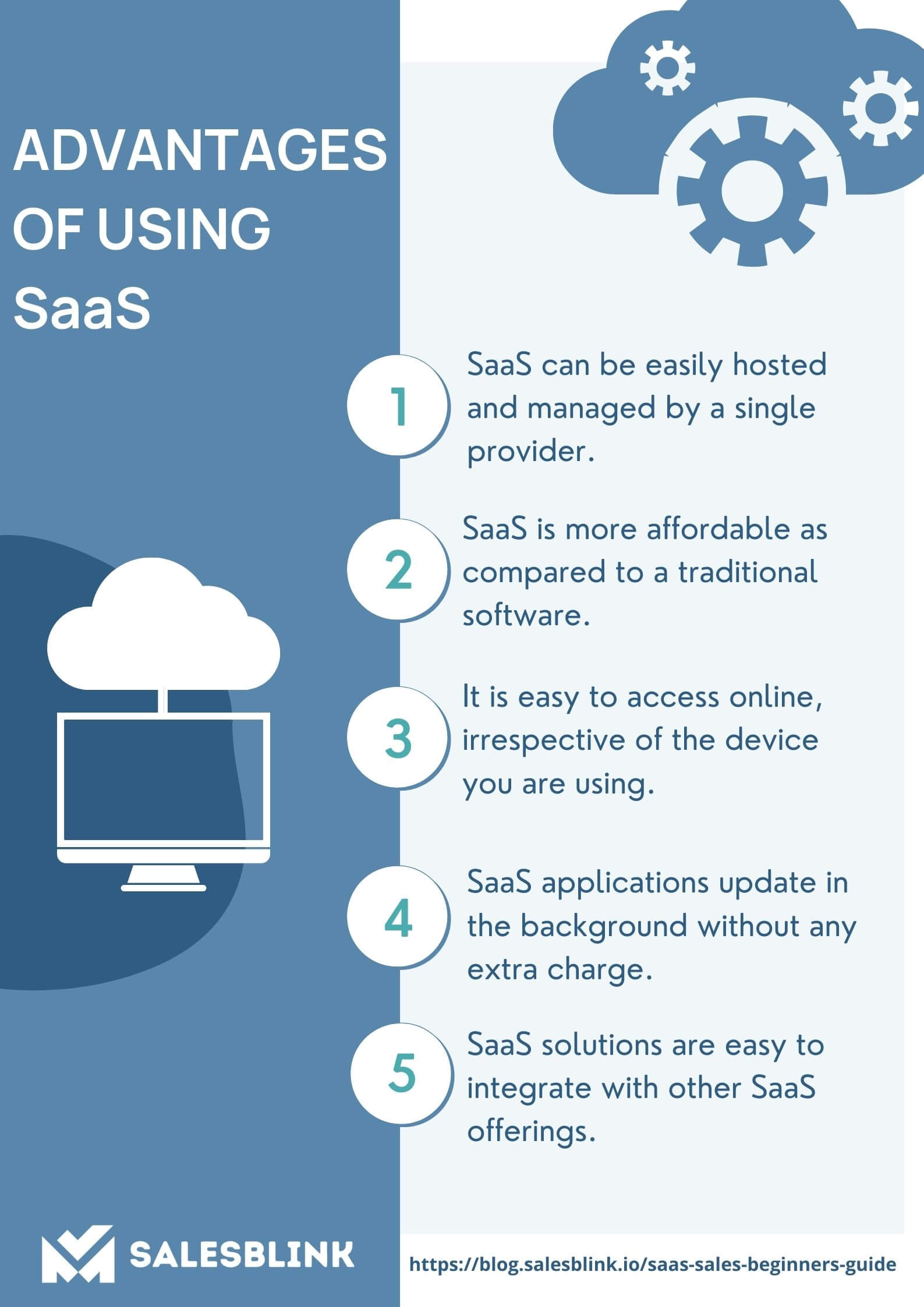 ADVANTAGES OF USING SaaS

1
SaaS can be easily hosted and managed by a single provider.

2
SaaS is more affordable as compared to a traditional software.

3
It is easy to access online, irrespective of the device you are using.

4
SaaS applications update in the background without any extra charge.

5
SaaS solutions are easy to integrate with other SaaS offerings.

SALESBLINK

https://blog.salesblink.io/saas-sales-beginners-guide