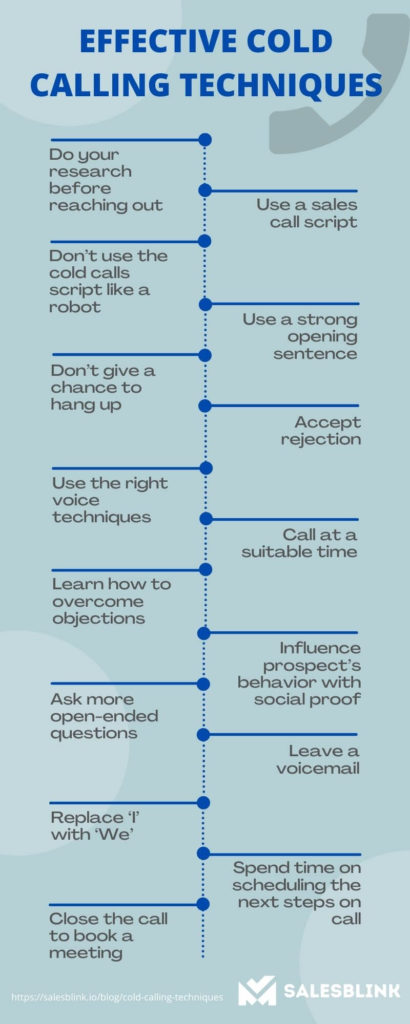 EFFECTIVE COLD CALLING TECHNIQUES

Do your research before reaching out

Use a sales call script

Don't use the cold calls script like a robot

Use a strong opening sentence

Don't give a chance to hang up

Accept rejection

Use the right voice techniques

Call at a suitable time

Learn how to overcome objections

Influence prospect's behavior with social proof

Ask more open-ended questions

Leave a voicemail

Replace 'I' with 'We'

Spend time on scheduling the next steps on call

Close the call to book a meeting

https://salesblink.io/blog/cold-calling-techniques

SALESBLINK