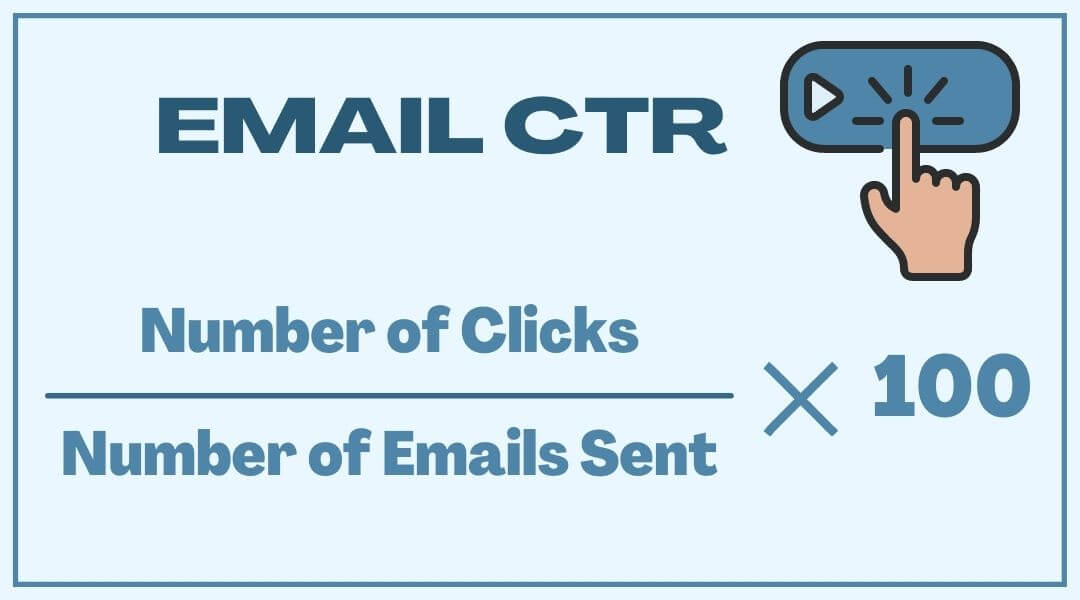 EMAIL CTR

$\frac{\text{Number of Clicks}}{\text{Number of Emails Sent}} \times 100$