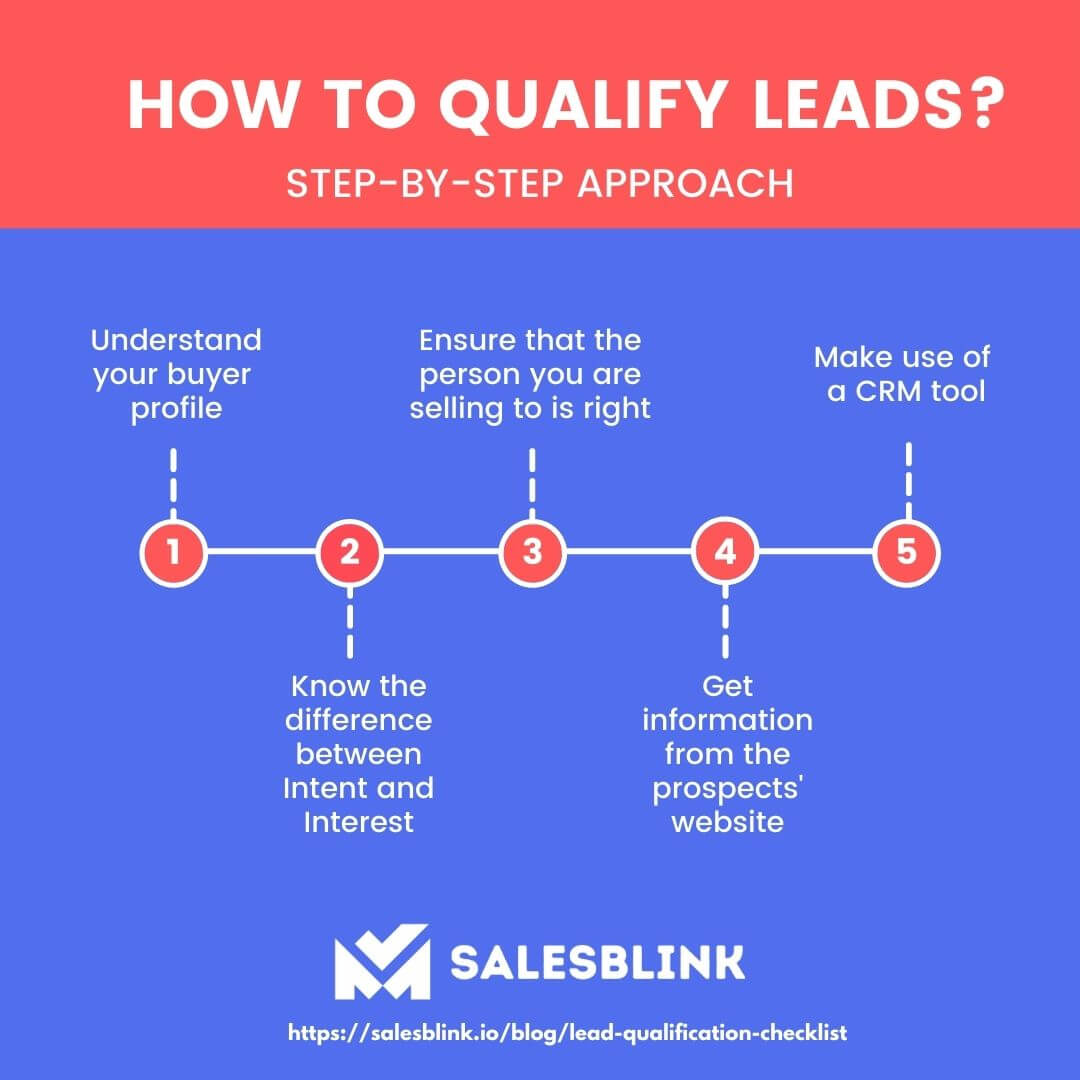 HOW TO QUALIFY LEADS?

STEP-BY-STEP APPROACH

1
Understand your buyer profile

2
Know the difference between Intent and Interest

3
Ensure that the person you are selling to is right

4
Get information from the prospects' website

5
Make use of a CRM tool

SALESBLINK

https://salesblink.io/blog/lead-qualification-checklist