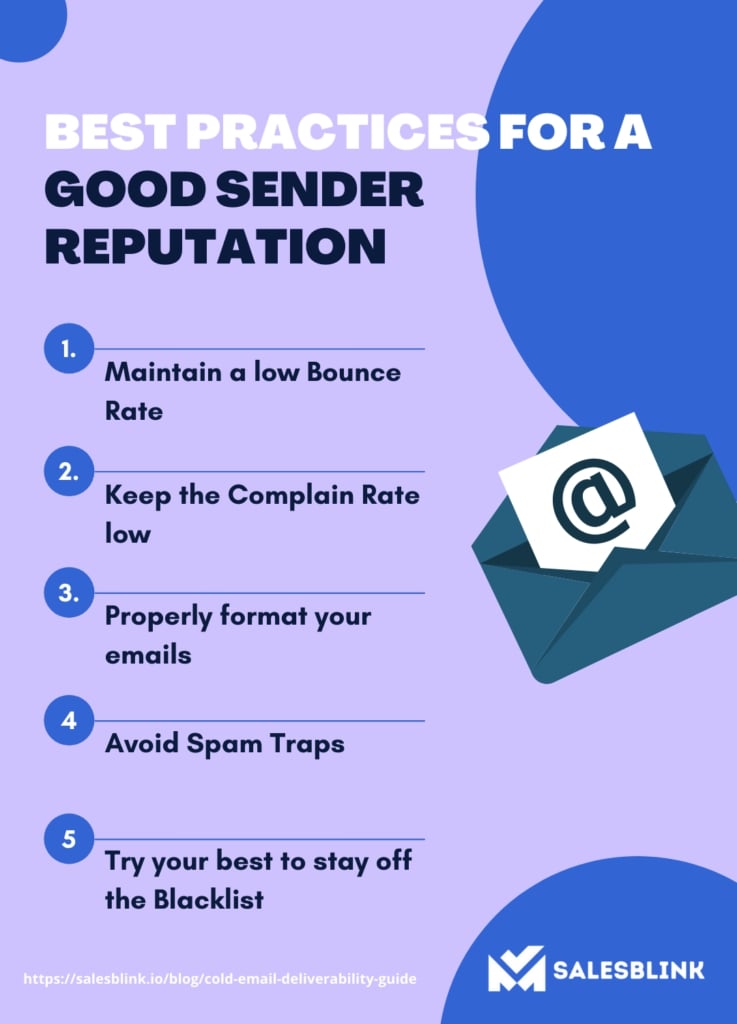 BEST PRACTICES FOR A GOOD SENDER REPUTATION

1. Maintain a low Bounce Rate

2. Keep the Complain Rate low

3. Properly format your emails

4 Avoid Spam Traps

5 Try your best to stay off the Blacklist

@

https://salesblink.io/blog/cold-email-deliverability-guide

SALESBLINK