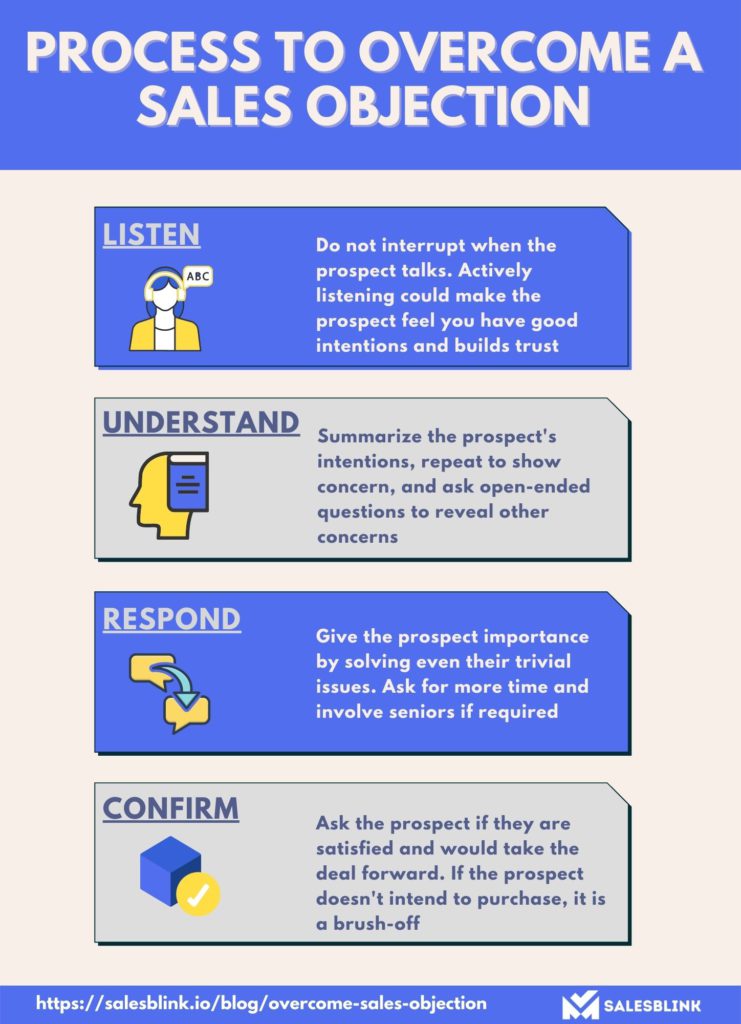 PROCESS TO OVERCOME A SALES OBJECTION

LISTEN

ABC

Do not interrupt when the prospect talks. Actively listening could make the prospect feel you have good intentions and builds trust

UNDERSTAND

Summarize the prospect's intentions, repeat to show concern, and ask open-ended questions to reveal other concerns

RESPOND

Give the prospect importance by solving even their trivial issues. Ask for more time and involve seniors if required

CONFIRM

Ask the prospect if they are satisfied and would take the deal forward. If the prospect doesn't intend to purchase, it is a brush-off

https://salesblink.io/blog/overcome-sales-objection

SALESBLINK