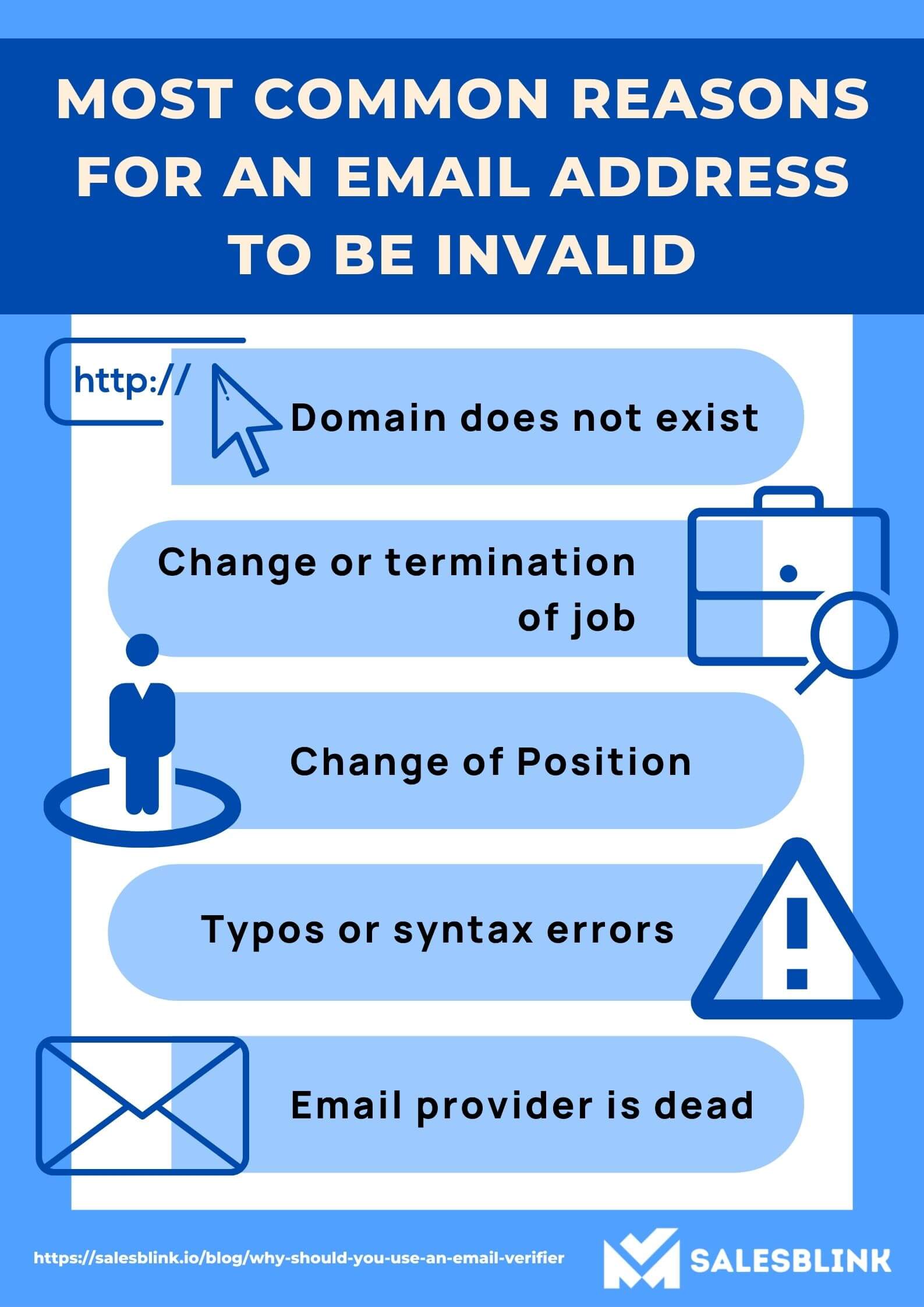 MOST COMMON REASONS FOR AN EMAIL ADDRESS TO BE INVALID

http://

Domain does not exist

Change or termination of job

Change of Position

Typos or syntax errors

Email provider is dead

https://salesblink.io/blog/why-should-you-use-an-email-verifier

SALESBLINK