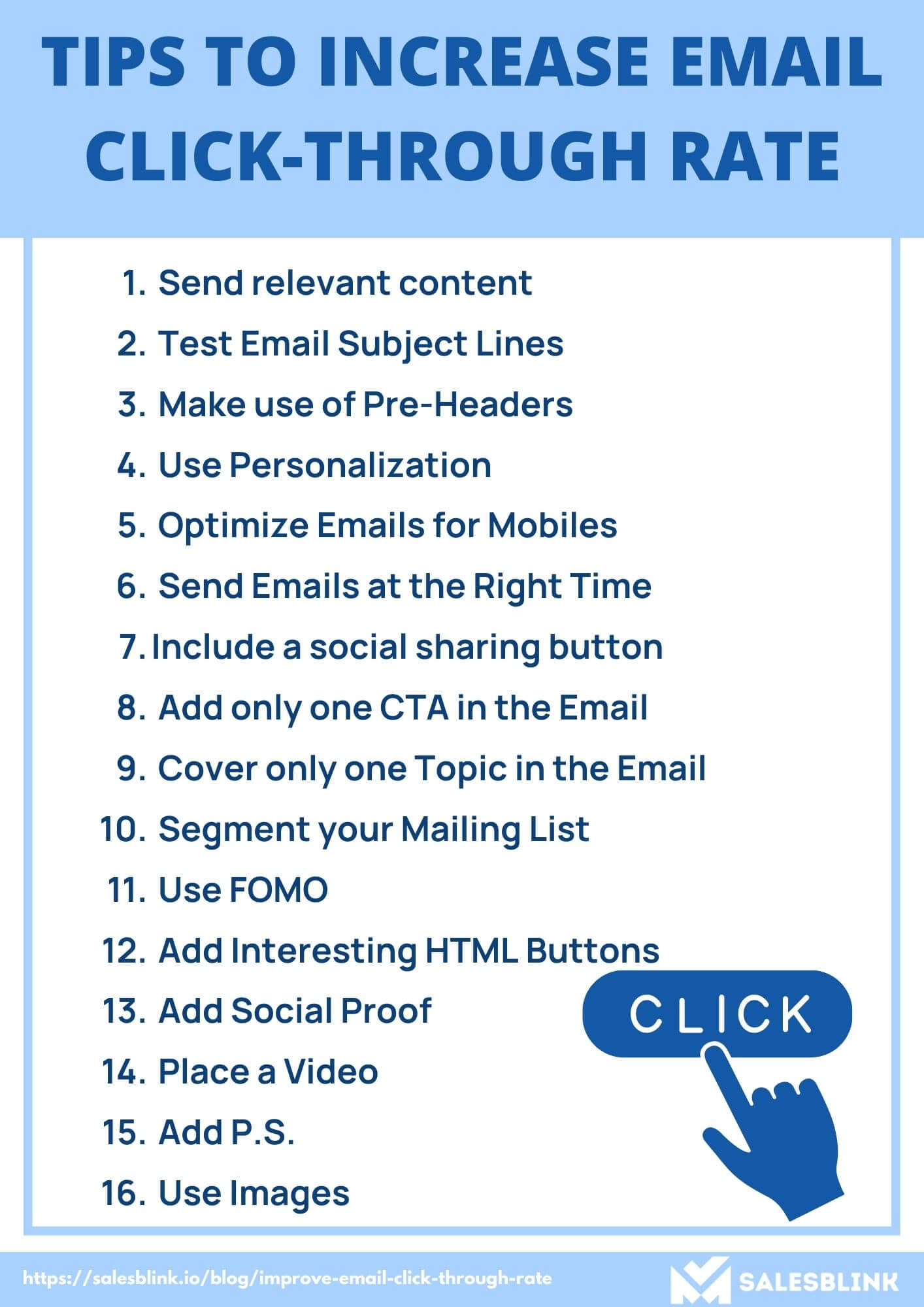 TIPS TO INCREASE EMAIL CLICK-THROUGH RATE

1. Send relevant content
2. Test Email Subject Lines
3. Make use of Pre-Headers
4. Use Personalization
5. Optimize Emails for Mobiles
6. Send Emails at the Right Time
7. Include a social sharing button
8. Add only one CTA in the Email
9. Cover only one Topic in the Email
10. Segment your Mailing List
11. Use FOMO
12. Add Interesting HTML Buttons
13. Add Social Proof
14. Place a Video
15. Add P.S.
16. Use Images

CLICK

https://salesblink.io/blog/improve-email-click-through-rate

SALESBLINK