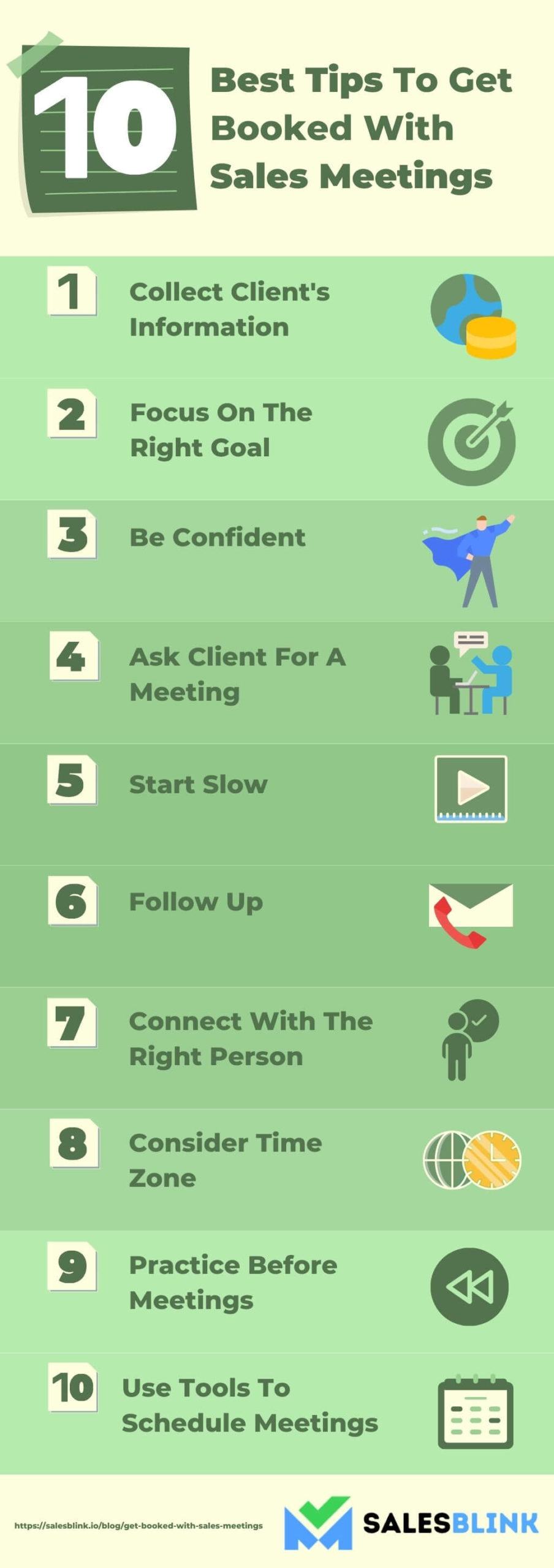 10

Best Tips To Get Booked With Sales Meetings

1 Collect Client's Information

2 Focus On The Right Goal

3 Be Confident

4 Ask Client For A Meeting

5 Start Slow

6 Follow Up

7 Connect With The Right Person

8 Consider Time Zone

9 Practice Before Meetings

10 Use Tools To Schedule Meetings

https://salesblink.io/blog/get-booked-with-sales-meetings

SALESBLINK