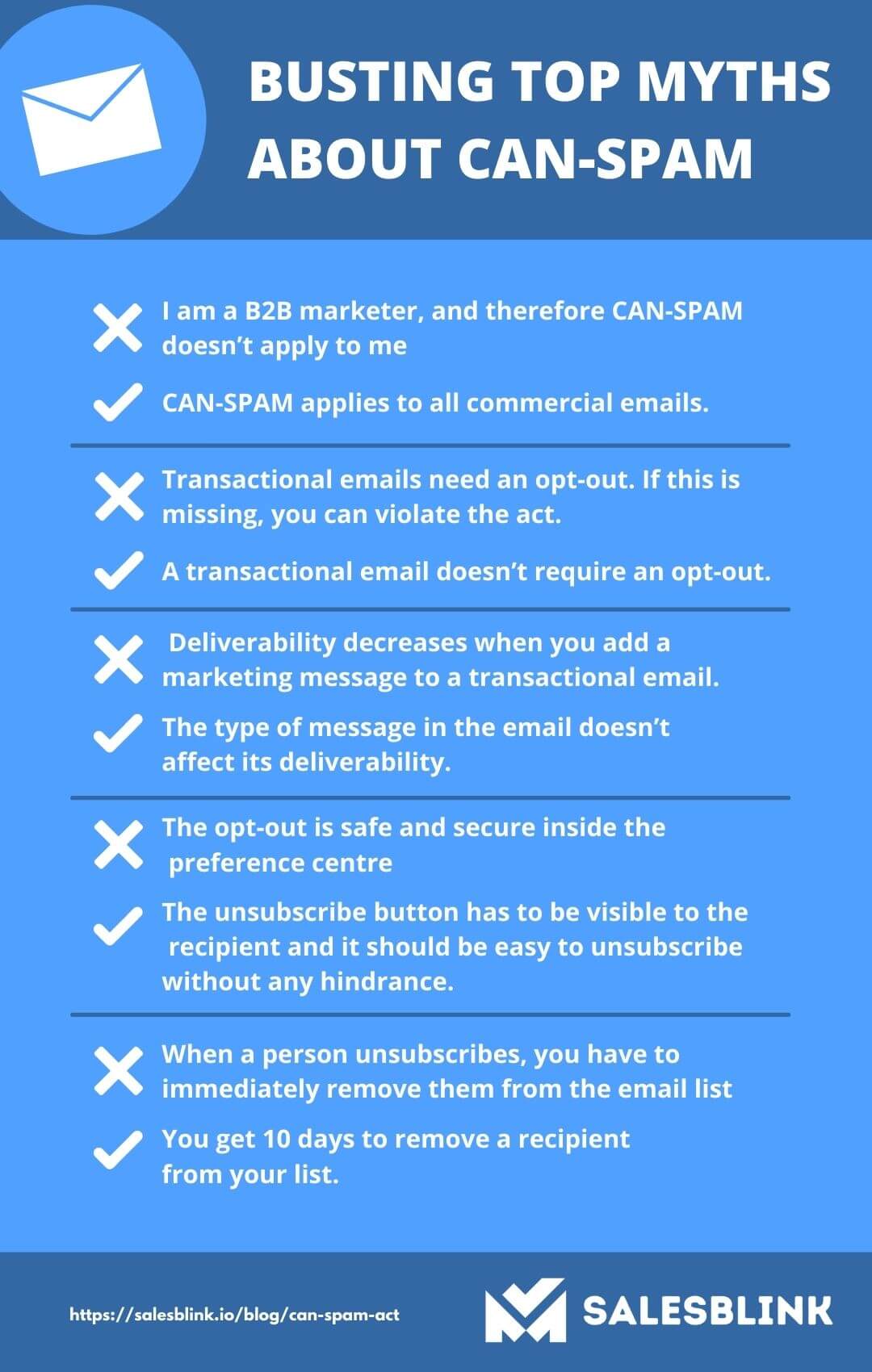 BUSTING TOP MYTHS ABOUT CAN-SPAM

I am a B2B marketer, and therefore CAN-SPAM doesn't apply to me

CAN-SPAM applies to all commercial emails.

Transactional emails need an opt-out. If this is missing, you can violate the act.

A transactional email doesn't require an opt-out.

Deliverability decreases when you add a marketing message to a transactional email.

The type of message in the email doesn't affect its deliverability.

The opt-out is safe and secure inside the preference centre

The unsubscribe button has to be visible to the recipient and it should be easy to unsubscribe without any hindrance.

When a person unsubscribes, you have to immediately remove them from the email list

You get 10 days to remove a recipient from your list.

https://salesblink.io/blog/can-spam-act

SALESBLINK