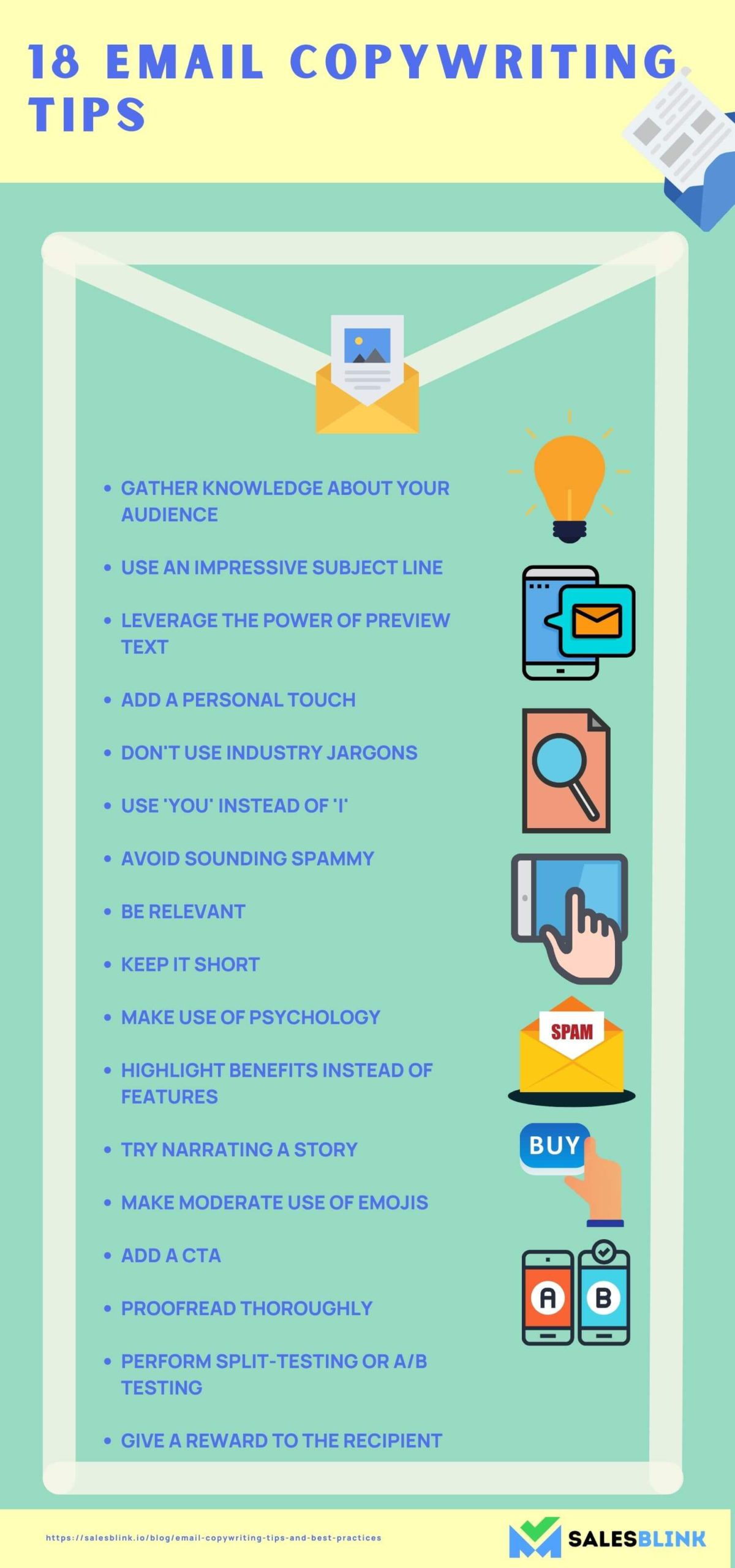 18 EMAIL COPYWRITING TIPS

- GATHER KNOWLEDGE ABOUT YOUR AUDIENCE
- USE AN IMPRESSIVE SUBJECT LINE
- LEVERAGE THE POWER OF PREVIEW TEXT
- ADD A PERSONAL TOUCH
- DON'T USE INDUSTRY JARGONS
- USE 'YOU' INSTEAD OF 'I'
- AVOID SOUNDING SPAMMY
- BE RELEVANT
- KEEP IT SHORT
- MAKE USE OF PSYCHOLOGY
- HIGHLIGHT BENEFITS INSTEAD OF FEATURES
- TRY NARRATING A STORY
- MAKE MODERATE USE OF EMOJIS
- ADD A CTA
- PROOFREAD THOROUGHLY
- PERFORM SPLIT-TESTING OR A/B TESTING
- GIVE A REWARD TO THE RECIPIENT

SPAM

BUY

A

B

https://salesblink.io/blog/email-copywriting-tips-and-best-practices

SALESBLINK