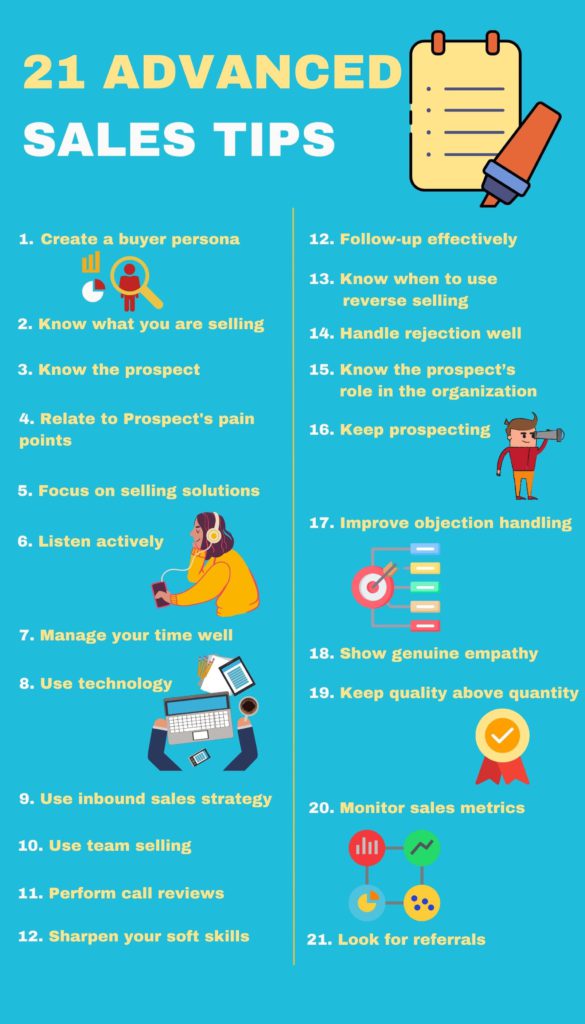 21 ADVANCED SALES TIPS

1. Create a buyer persona

2. Know what you are selling

3. Know the prospect

4. Relate to Prospect's pain points

5. Focus on selling solutions

6. Listen actively

7. Manage your time well

8. Use technology

9. Use inbound sales strategy

10. Use team selling

11. Perform call reviews

12. Sharpen your soft skills

12. Follow-up effectively

13. Know when to use reverse selling

14. Handle rejection well

15. Know the prospect's role in the organization

16. Keep prospecting

17. Improve objection handling

18. Show genuine empathy

19. Keep quality above quantity

20. Monitor sales metrics

21. Look for referrals