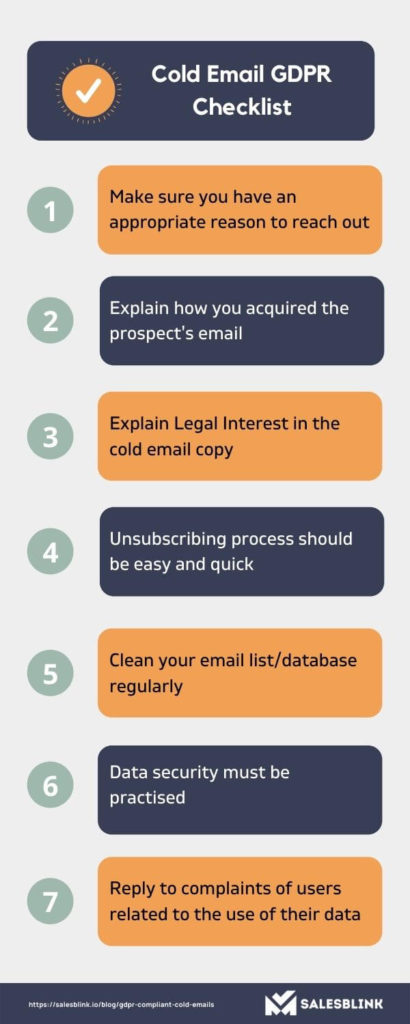 Cold Email GDPR Checklist

1 Make sure you have an appropriate reason to reach out

2 Explain how you acquired the prospect's email

3 Explain Legal Interest in the cold email copy

4 Unsubscribing process should be easy and quick

5 Clean your email list/database regularly

6 Data security must be practised

7 Reply to complaints of users related to the use of their data

https://salesblink.io/blog/gdpr-compliant-cold-emails

SALESBLINK