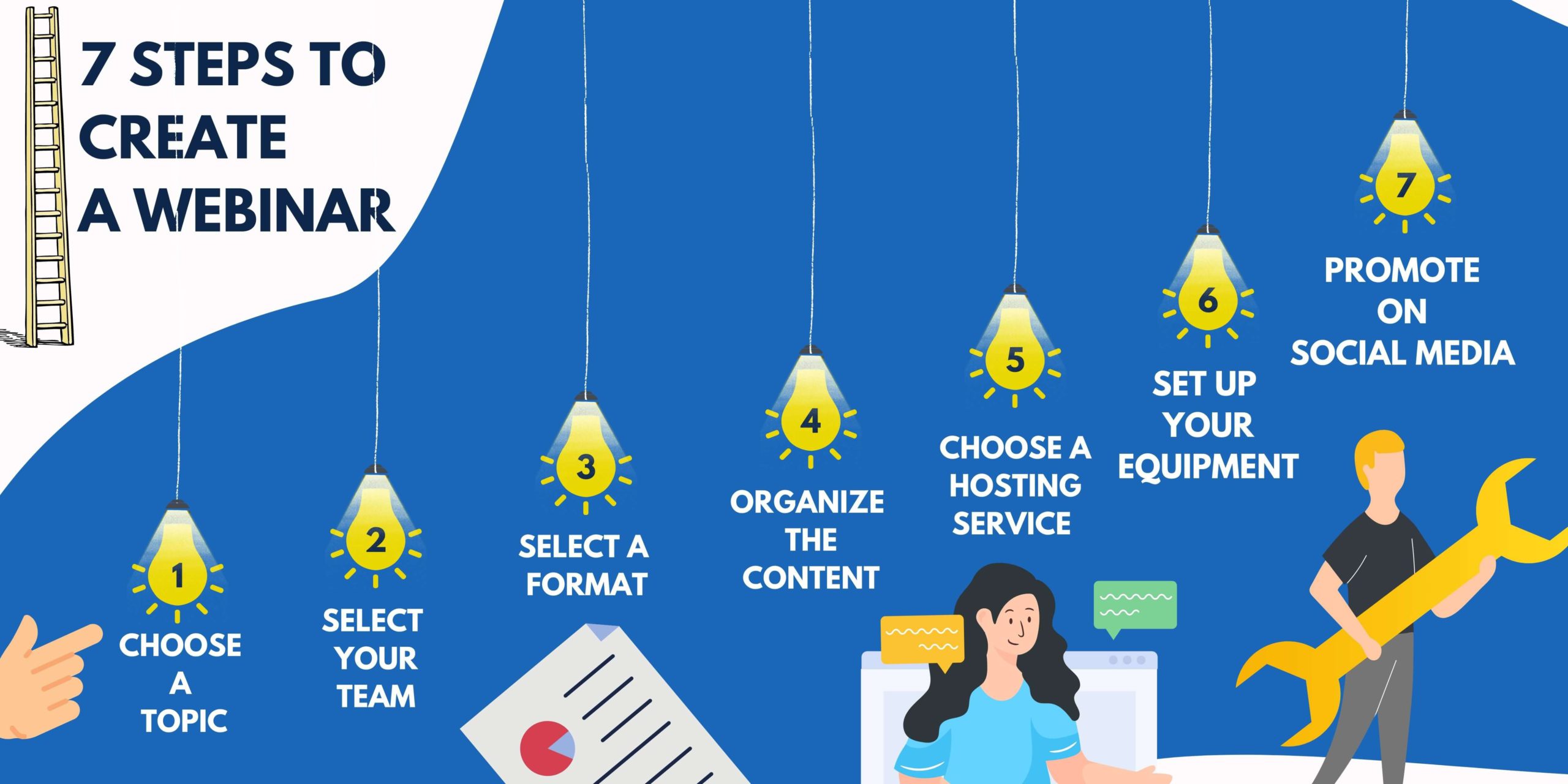 7 STEPS TO CREATE A WEBINAR

1
CHOOSE A TOPIC

2
SELECT YOUR TEAM

3
SELECT A FORMAT

4
ORGANIZE THE CONTENT

5
CHOOSE A HOSTING SERVICE

6
SET UP YOUR EQUIPMENT

7
PROMOTE ON SOCIAL MEDIA