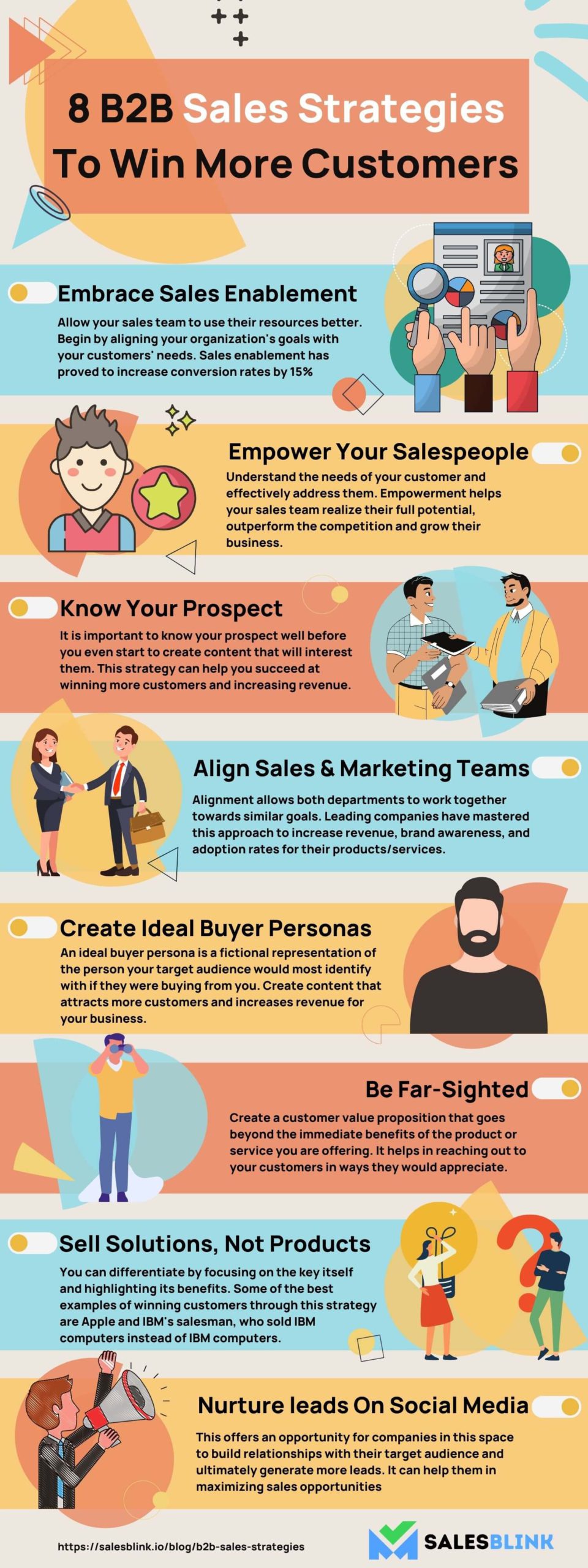 8 B2B Sales Strategies To Win More Customers

Embrace Sales Enablement

Allow your sales team to use their resources better. Begin by aligning your organization's goals with your customers' needs. Sales enablement has proved to increase conversion rates by 15%

Empower Your Salespeople

Understand the needs of your customer and effectively address them. Empowerment helps your sales team realize their full potential, outperform the competition and grow their business.

Know Your Prospect

It is important to know your prospect well before you even start to create content that will interest them. This strategy can help you succeed at winning more customers and increasing revenue.

Align Sales & Marketing Teams

Alignment allows both departments to work together towards similar goals. Leading companies have mastered this approach to increase revenue, brand awareness, and adoption rates for their products/services.

Create Ideal Buyer Personas

An ideal buyer persona is a fictional representation of the person your target audience would most identify with if they were buying from you. Create content that attracts more customers and increases revenue for your business.

Be Far-Sighted

Create a customer value proposition that goes beyond the immediate benefits of the product or service you are offering. It helps in reaching out to your customers in ways they would appreciate.

Sell Solutions, Not Products

You can differentiate by focusing on the key itself and highlighting its benefits. Some of the best examples of winning customers through this strategy are Apple and IBM's salesman, who sold IBM computers instead of IBM computers.

Nurture leads On Social Media

This offers an opportunity for companies in this space to build relationships with their target audience and ultimately generate more leads. It can help them in maximizing sales opportunities

https://salesblink.io/blog/b2b-sales-strategies

SALESBLINK