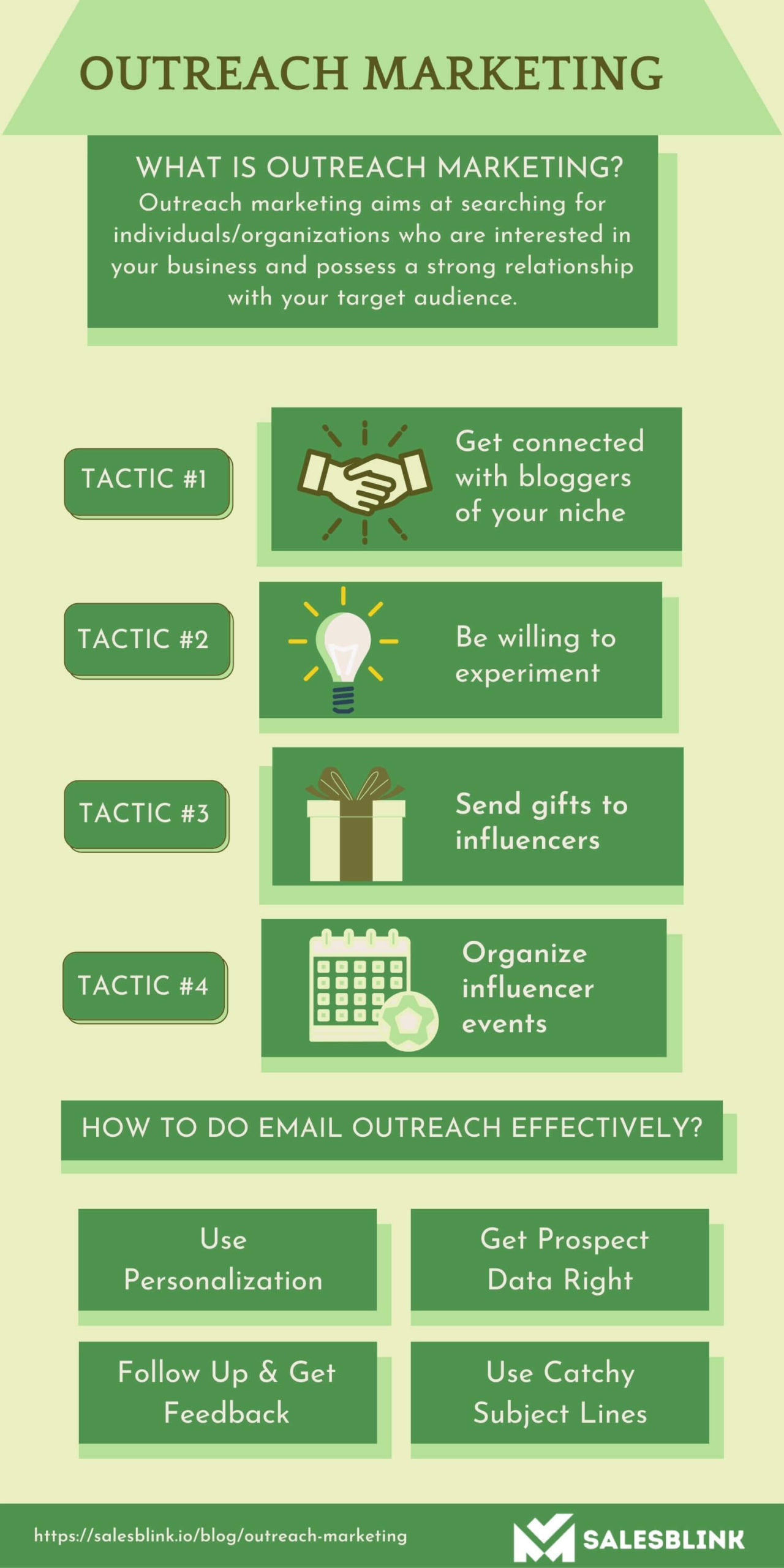 OUTREACH MARKETING

WHAT IS OUTREACH MARKETING?
Outreach marketing aims at searching for individuals/organizations who are interested in your business and possess a strong relationship with your target audience.

TACTIC #1
Get connected with bloggers of your niche

TACTIC #2
Be willing to experiment

TACTIC #3
Send gifts to influencers

TACTIC #4
Organize influencer events

HOW TO DO EMAIL OUTREACH EFFECTIVELY?

Use Personalization

Get Prospect Data Right

Follow Up & Get Feedback

Use Catchy Subject Lines

https://salesblink.io/blog/outreach-marketing

SALESBLINK