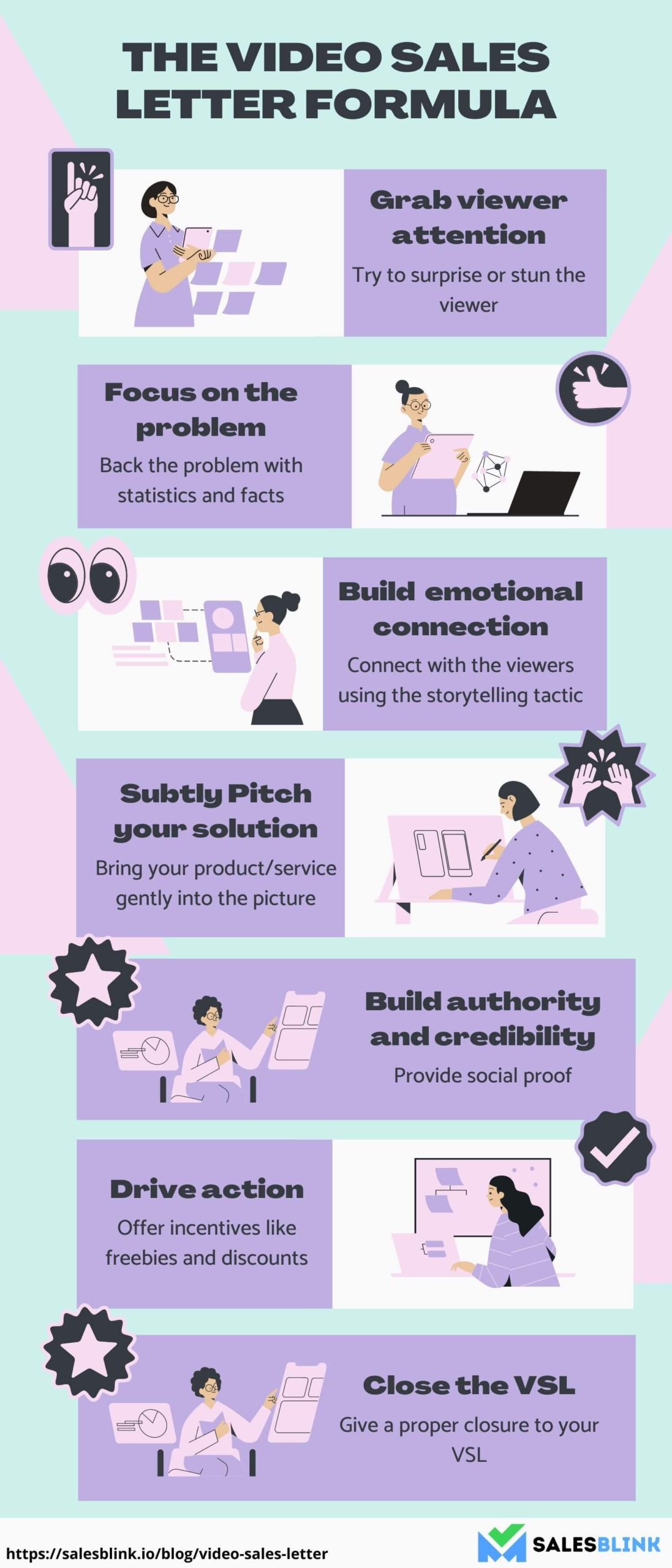 THE VIDEO SALES LETTER FORMULA

Grab viewer attention

Try to surprise or stun the viewer

Focus on the problem

Back the problem with statistics and facts

Build emotional connection

Connect with the viewers using the storytelling tactic

Subtly Pitch your solution

Bring your product/service gently into the picture

Build authority and credibility

Provide social proof

Drive action

Offer incentives like freebies and discounts

Close the VSL

Give a proper closure to your VSL

https://salesblink.io/blog/video-sales-letter

SALESBLINK