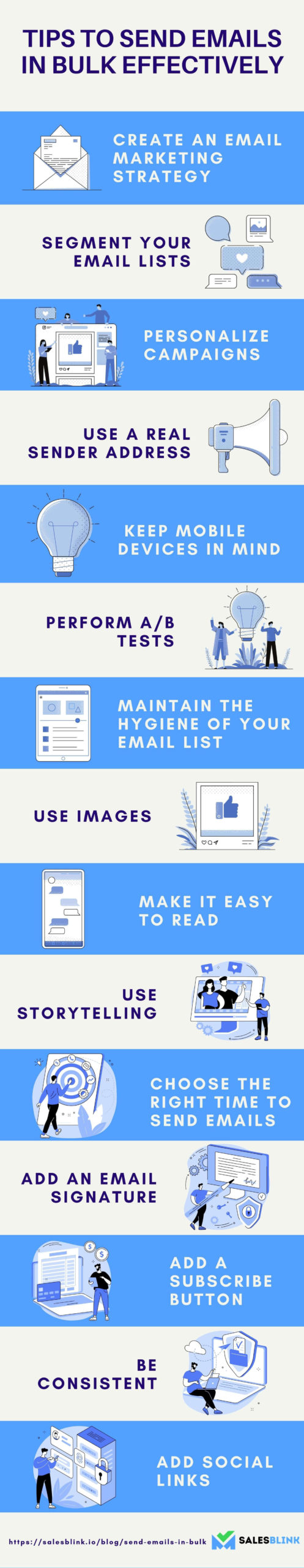 TIPS TO SEND EMAILS IN BULK EFFECTIVELY

CREATE AN EMAIL MARKETING STRATEGY

SEGMENT YOUR EMAIL LISTS

PERSONALIZE CAMPAIGNS

USE A REAL SENDER ADDRESS

KEEP MOBILE DEVICES IN MIND

PERFORM A/B TESTS

MAINTAIN THE HYGIENE OF YOUR EMAIL LIST

USE IMAGES

MAKE IT EASY TO READ

USE STORYTELLING

CHOOSE THE RIGHT TIME TO SEND EMAILS

ADD AN EMAIL SIGNATURE

ADD A SUBSCRIBE BUTTON

BE CONSISTENT

ADD SOCIAL LINKS

https://salesblink.io/blog/send-emails-in-bulk SALESBLINK