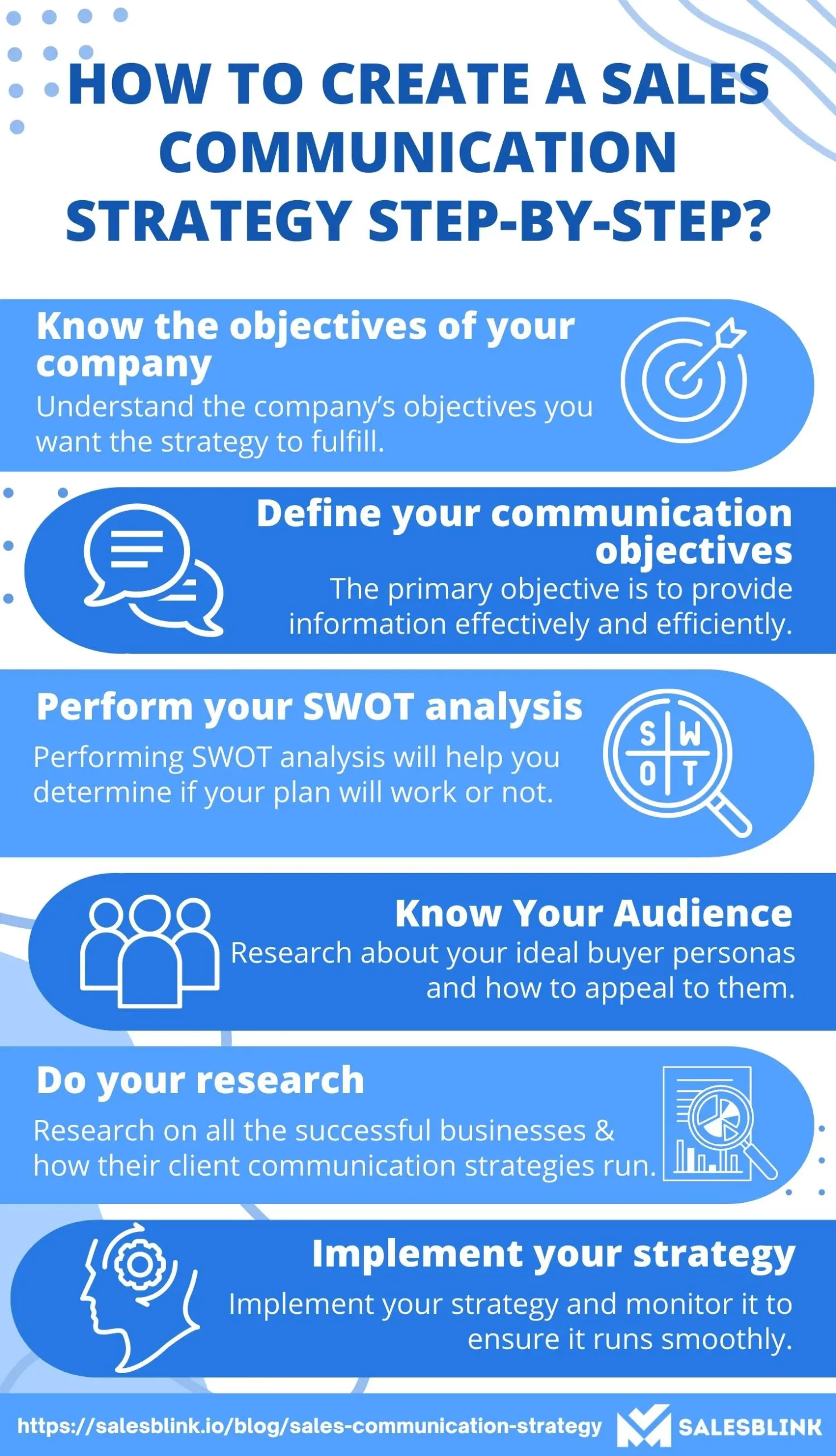 HOW TO CREATE A SALES COMMUNICATION STRATEGY STEP-BY-STEP?

Know the objectives of your company
Understand the company's objectives you want the strategy to fulfill.

Define your communication objectives
The primary objective is to provide information effectively and efficiently.

Perform your SWOT analysis
Performing SWOT analysis will help you determine if your plan will work or not.

S W
O T

Know Your Audience
Research about your ideal buyer personas and how to appeal to them.

Do your research
Research on all the successful businesses & how their client communication strategies run.

Implement your strategy
Implement your strategy and monitor it to ensure it runs smoothly.

https://salesblink.io/blog/sales-communication-strategy SALESBLINK