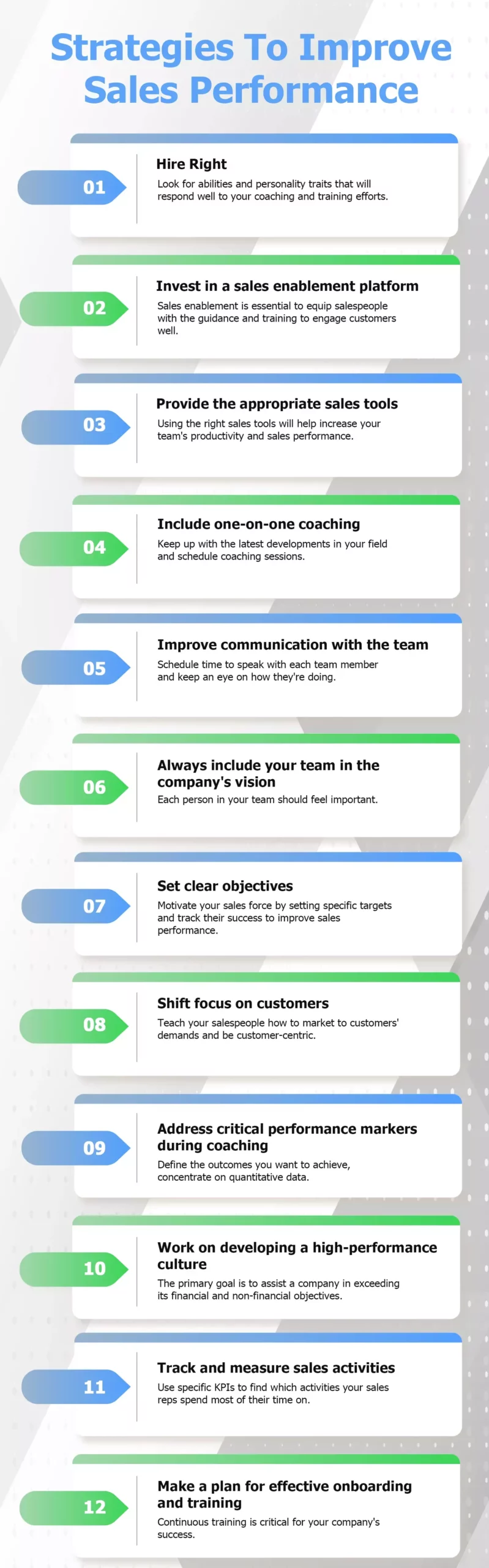 Strategies To Improve Sales Performance

01
Hire Right
Look for abilities and personality traits that will respond well to your coaching and training efforts.

02
Invest in a sales enablement platform
Sales enablement is essential to equip salespeople with the guidance and training to engage customers well.

03
Provide the appropriate sales tools
Using the right sales tools will help increase your team's productivity and sales performance.

04
Include one-on-one coaching
Keep up with the latest developments in your field and schedule coaching sessions.

05
Improve communication with the team
Schedule time to speak with each team member and keep an eye on how they're doing.

06
Always include your team in the company's vision
Each person in your team should feel important.

07
Set clear objectives
Motivate your sales force by setting specific targets and track their success to improve sales performance.

08
Shift focus on customers
Teach your salespeople how to market to customers' demands and be customer-centric.

09
Address critical performance markers during coaching
Define the outcomes you want to achieve, concentrate on quantitative data.

10
Work on developing a high-performance culture
The primary goal is to assist a company in exceeding its financial and non-financial objectives.

11
Track and measure sales activities
Use specific KPIs to find which activities your sales reps spend most of their time on.

12
Make a plan for effective onboarding and training
Continuous training is critical for your company's success.