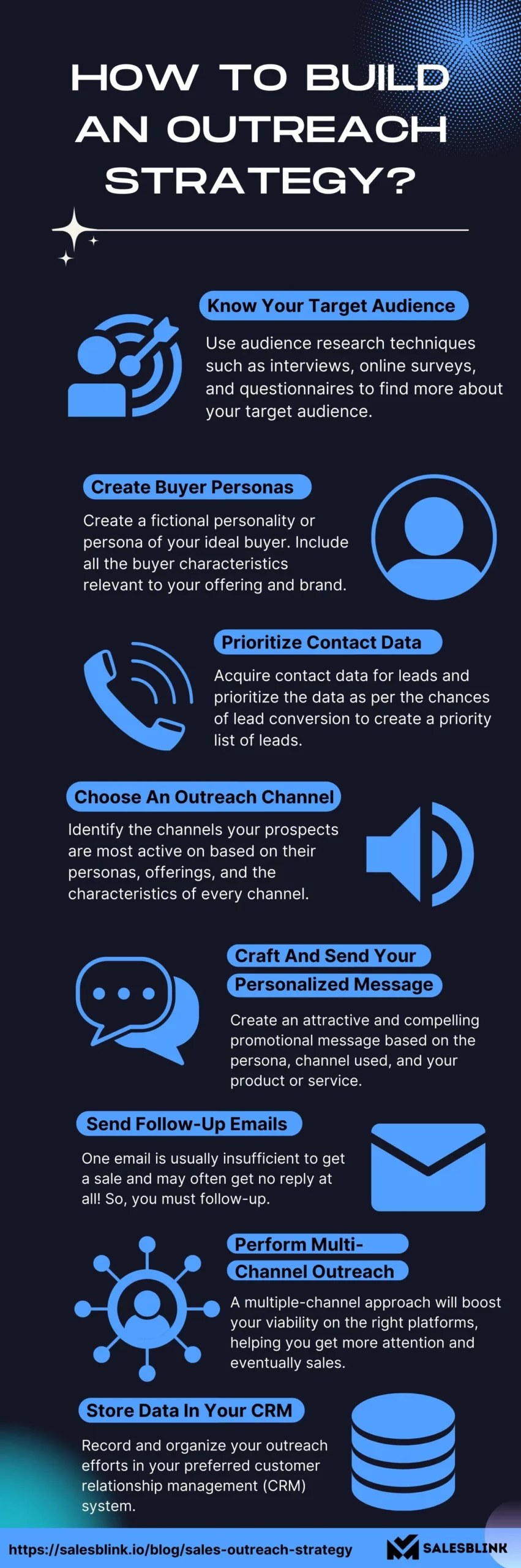 HOW TO BUILD AN OUTREACH STRATEGY?

Know Your Target Audience

Use audience research techniques such as interviews, online surveys, and questionnaires to find more about your target audience.

Create Buyer Personas

Create a fictional personality or persona of your ideal buyer. Include all the buyer characteristics relevant to your offering and brand.

Prioritize Contact Data

Acquire contact data for leads and prioritize the data as per the chances of lead conversion to create a priority list of leads.

Choose An Outreach Channel

Identify the channels your prospects are most active on based on their personas, offerings, and the characteristics of every channel.

Craft And Send Your Personalized Message

Create an attractive and compelling promotional message based on the persona, channel used, and your product or service.

Send Follow-Up Emails

One email is usually insufficient to get a sale and may often get no reply at all! So, you must follow-up.

Perform Multi-Channel Outreach

A multiple-channel approach will boost your viability on the right platforms, helping you get more attention and eventually sales.

Store Data In Your CRM

Record and organize your outreach efforts in your preferred customer relationship management (CRM) system.

https://salesblink.io/blog/sales-outreach-strategy

SALESBLINK