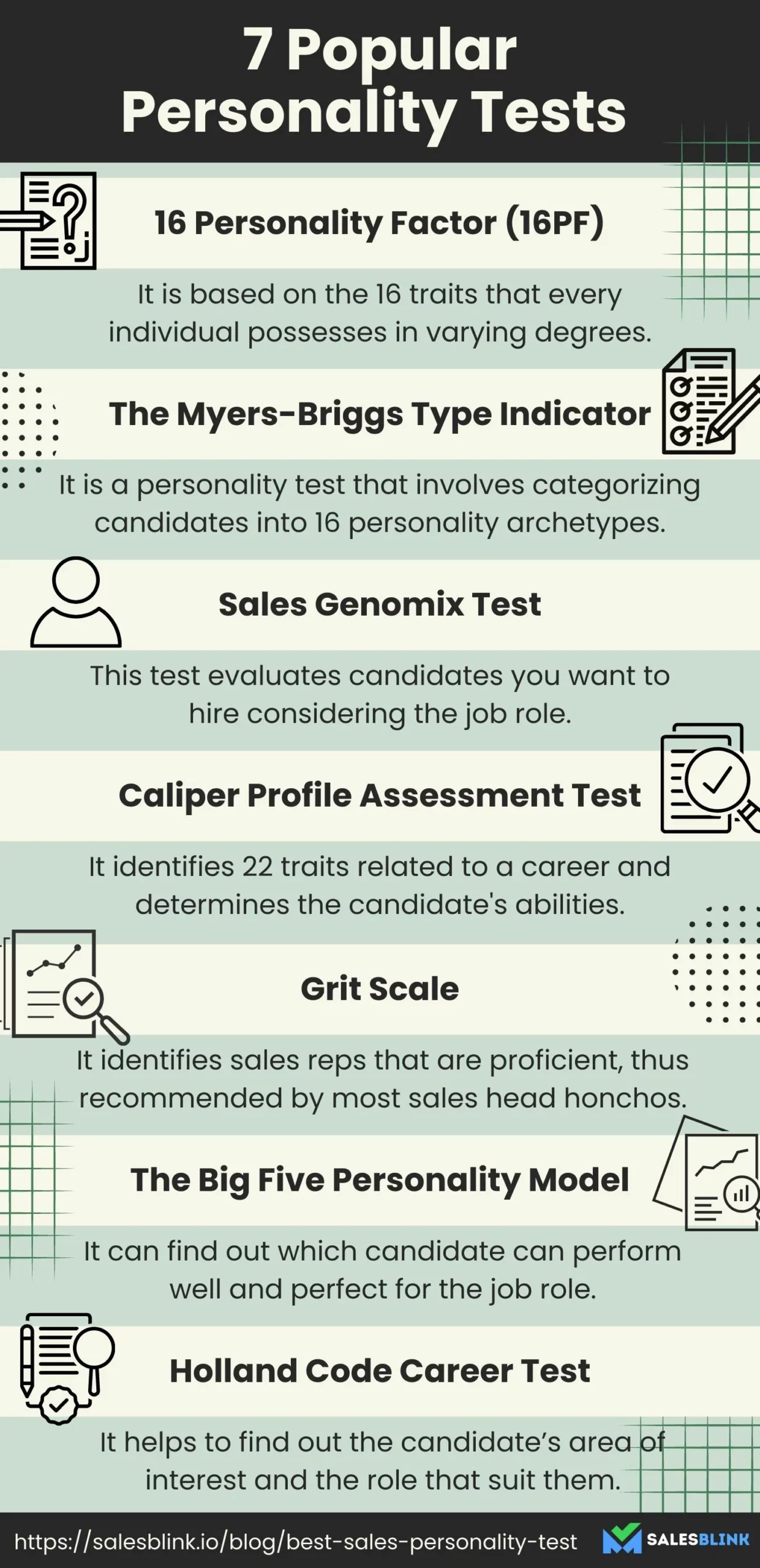 7 Popular Personality Tests

16 Personality Factor (16PF)

It is based on the 16 traits that every individual possesses in varying degrees.

The Myers-Briggs Type Indicator

It is a personality test that involves categorizing candidates into 16 personality archetypes.

Sales Genomix Test

This test evaluates candidates you want to hire considering the job role.

Caliper Profile Assessment Test

It identifies 22 traits related to a career and determines the candidate's abilities.

Grit Scale

It identifies sales reps that are proficient, thus recommended by most sales head honchos.

The Big Five Personality Model

It can find out which candidate can perform well and perfect for the job role.

Holland Code Career Test

It helps to find out the candidate's area of interest and the role that suit them.

https://salesblink.io/blog/best-sales-personality-test SALESBLINK