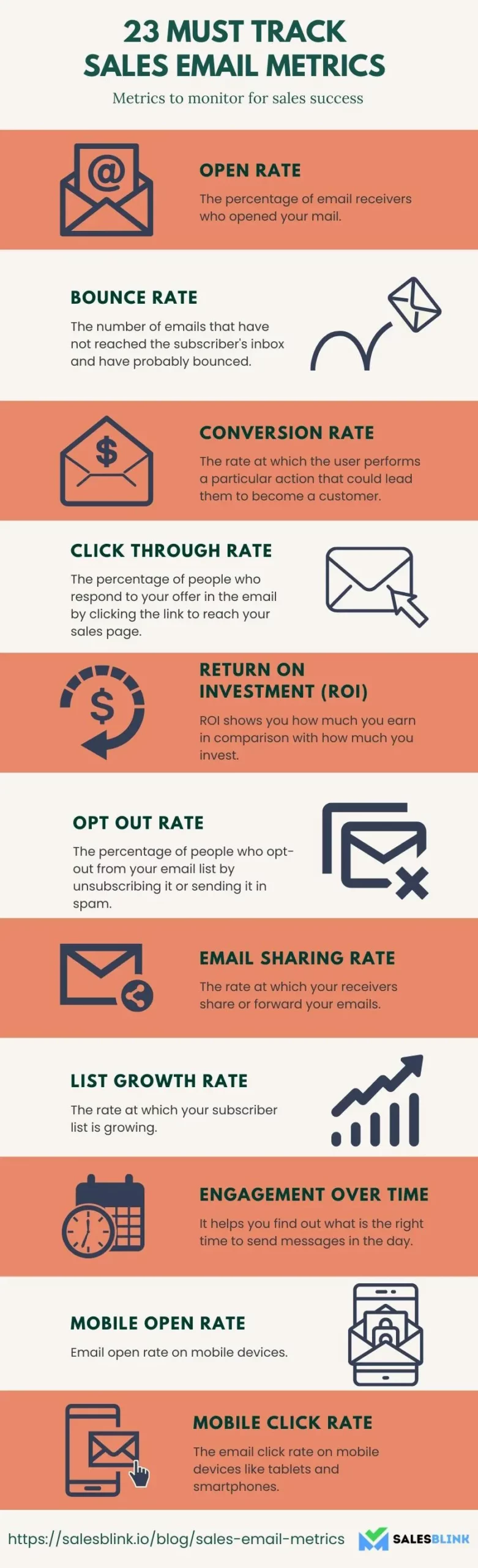 23 MUST TRACK SALES EMAIL METRICS

Metrics to monitor for sales success

@

OPEN RATE

The percentage of email receivers who opened your mail.

BOUNCE RATE

The number of emails that have not reached the subscriber's inbox and have probably bounced.

$

CONVERSION RATE

The rate at which the user performs a particular action that could lead them to become a customer.

CLICK THROUGH RATE

The percentage of people who respond to your offer in the email by clicking the link to reach your sales page.

$

RETURN ON INVESTMENT (ROI)

ROI shows you how much you earn in comparison with how much you invest.

OPT OUT RATE

The percentage of people who opt-out from your email list by unsubscribing it or sending it in spam.

EMAIL SHARING RATE

The rate at which your receivers share or forward your emails.

LIST GROWTH RATE

The rate at which your subscriber list is growing.

ENGAGEMENT OVER TIME

It helps you find out what is the right time to send messages in the day.

MOBILE OPEN RATE

Email open rate on mobile devices.

MOBILE CLICK RATE

The email click rate on mobile devices like tablets and smartphones.

https://salesblink.io/blog/sales-email-metrics

SALESBLINK