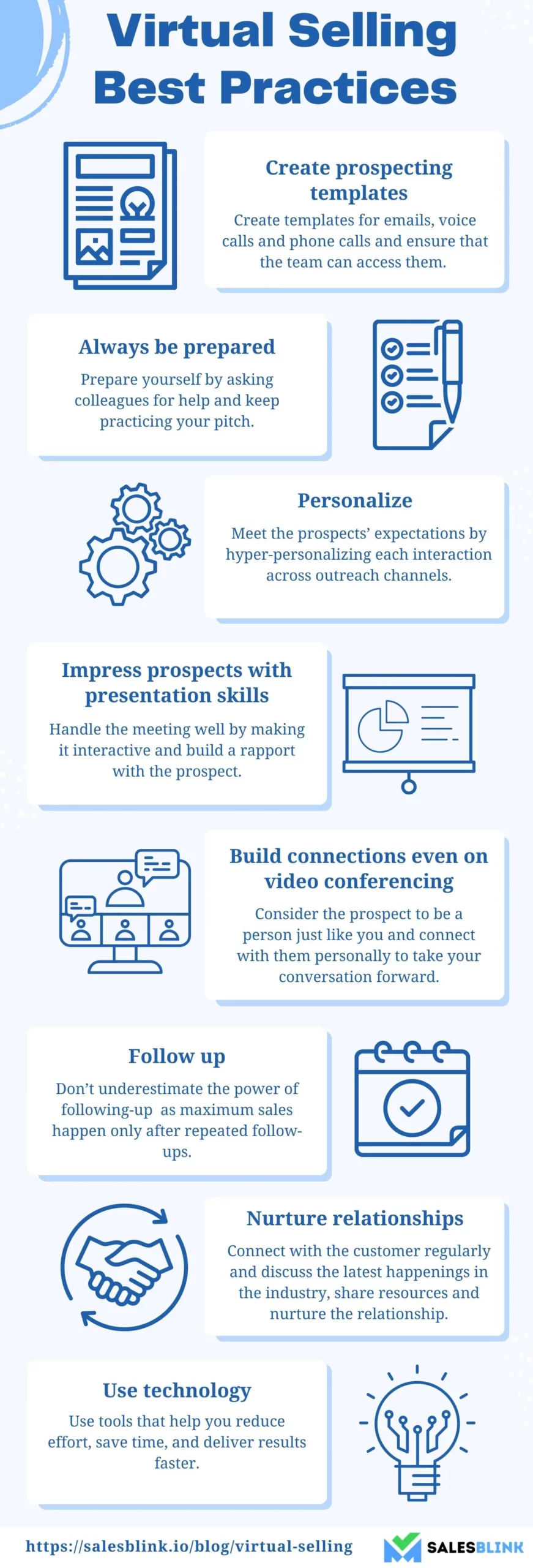 Virtual Selling Best Practices

Create prospecting templates

Create templates for emails, voice calls and phone calls and ensure that the team can access them.

Always be prepared

Prepare yourself by asking colleagues for help and keep practicing your pitch.

Personalize

Meet the prospects' expectations by hyper-personalizing each interaction across outreach channels.

Impress prospects with presentation skills

Handle the meeting well by making it interactive and build a rapport with the prospect.

Build connections even on video conferencing

Consider the prospect to be a person just like you and connect with them personally to take your conversation forward.

Follow up

Don't underestimate the power of following-up as maximum sales happen only after repeated follow-ups.

Nurture relationships

Connect with the customer regularly and discuss the latest happenings in the industry, share resources and nurture the relationship.

Use technology

Use tools that help you reduce effort, save time, and deliver results faster.

https://salesblink.io/blog/virtual-selling

SALESBLINK