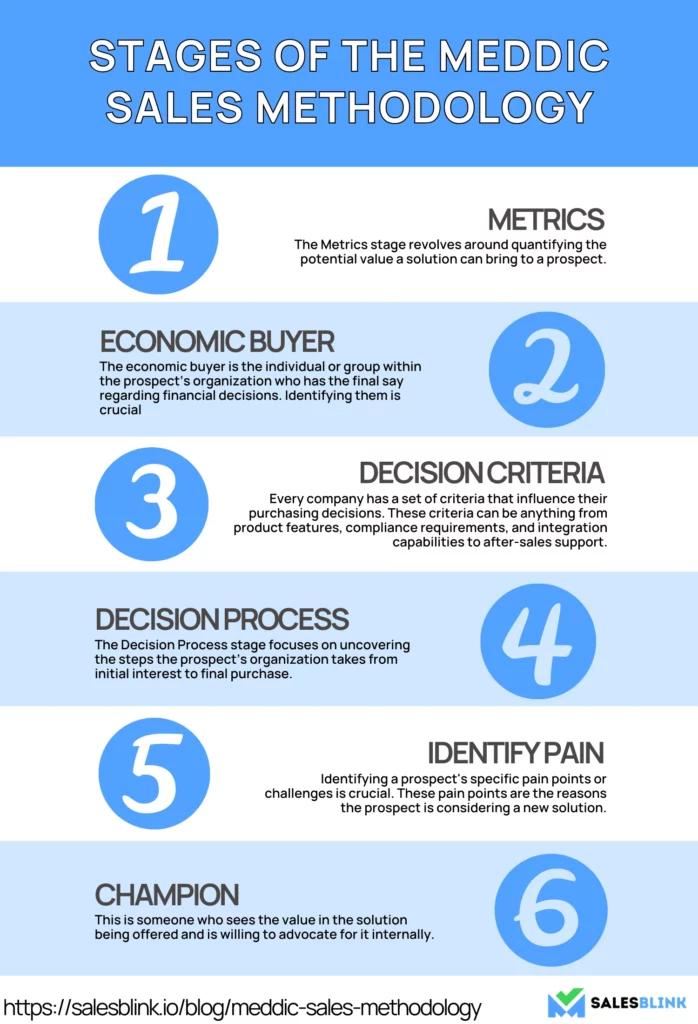 STAGES OF THE MEDDIC SALES METHODOLOGY

1

METRICS

The Metrics stage revolves around quantifying the potential value a solution can bring to a prospect.

ECONOMIC BUYER

The economic buyer is the individual or group within the prospect's organization who has the final say regarding financial decisions. Identifying them is crucial

2

3

DECISION CRITERIA

Every company has a set of criteria that influence their purchasing decisions. These criteria can be anything from product features, compliance requirements, and integration capabilities to after-sales support.

DECISION PROCESS

The Decision Process stage focuses on uncovering the steps the prospect's organization takes from initial interest to final purchase.

4

5

IDENTIFY PAIN

Identifying a prospect's specific pain points or challenges is crucial. These pain points are the reasons the prospect is considering a new solution.

CHAMPION

This is someone who sees the value in the solution being offered and is willing to advocate for it internally.

6

https://salesblink.io/blog/meddic-sales-methodology

SALESBLINK